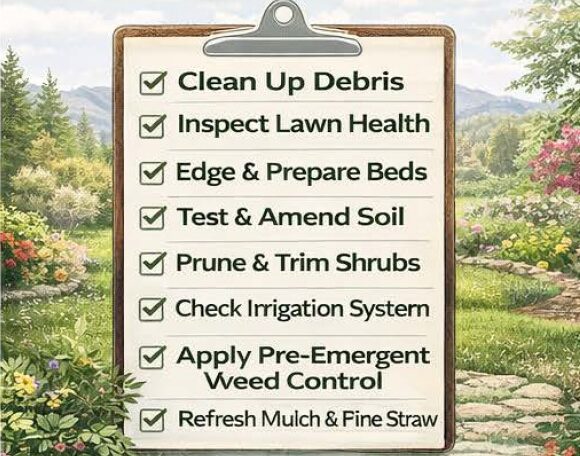 Clean Up Debris

Inspect Lawn Health

Edge & Prepare Beds

Test & Amend Soil

Prune & Trim Shrubs

Check Irrigation System

Apply Pre-Emergent Weed Control

Refresh Mulch & Fine Straw